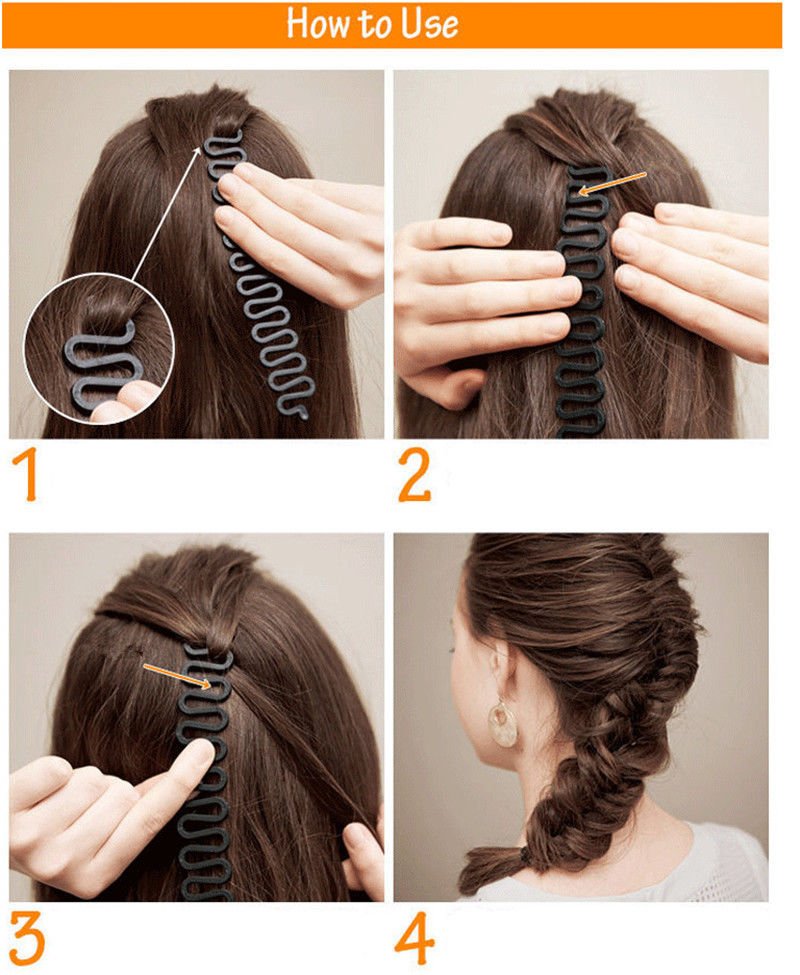 How to Use

1

2

3

4